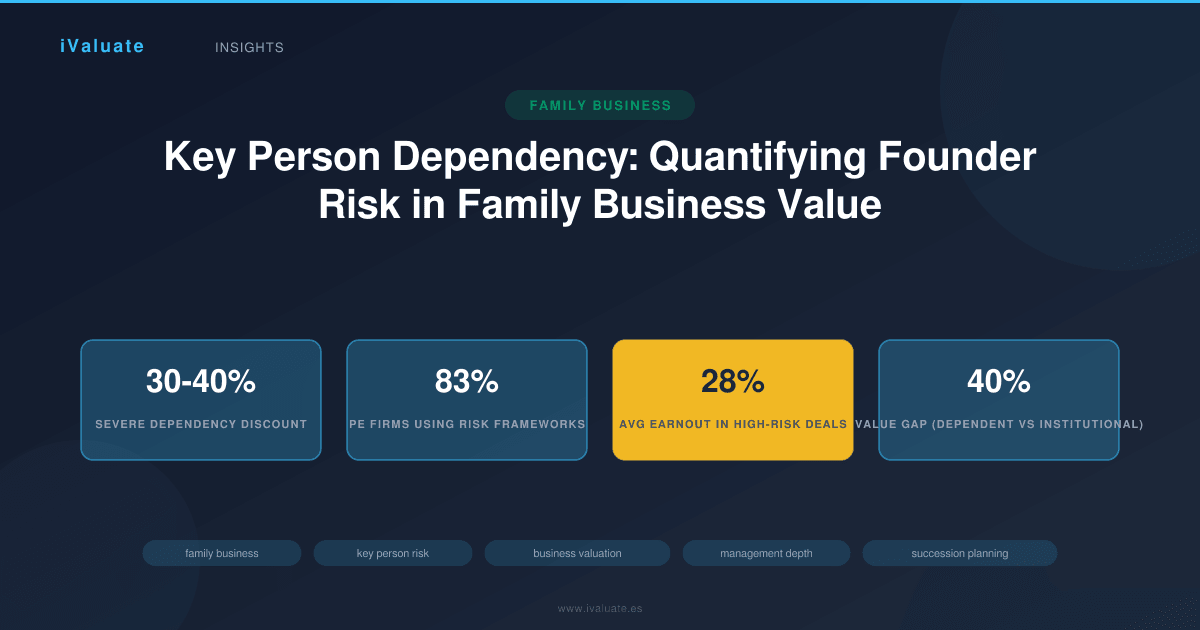 iValuate

INSIGHTS

FAMILY BUSINESS

Key Person Dependency: Quantifying Founder Risk in Family Business Value

30-40%

SEVERE DEPENDENCY DISCOUNT

83%

PE FIRMS USING RISK FRAMEWORKS

28%

AVG EARNOUT IN HIGH-RISK DEALS

40%

VALUE GAP (DEPENDENT VS INSTITUTIONAL)

family business

key person risk

business valuation

management depth

succession planning

www.ivaluate.es